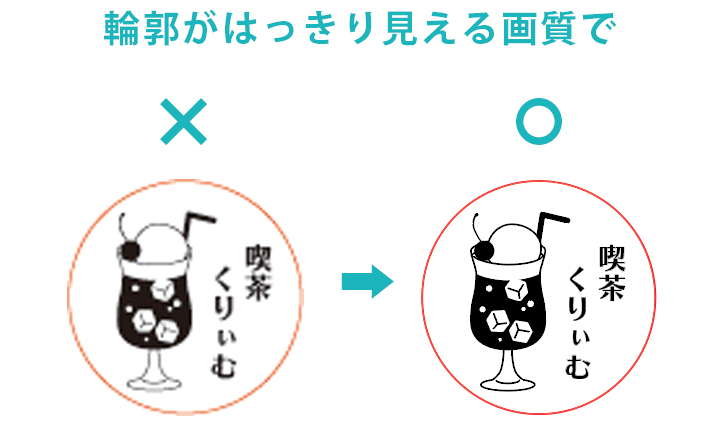 輪郭がはっきり見える画質で

×

○

喫茶
くりぃむ

喫茶
くりぃむ